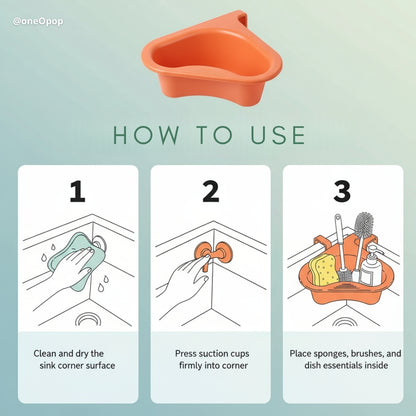 @oneOpop

HOW TO USE

1

Clean and dry the sink corner surface

2

Press suction cups firmly into corner

3

Place sponges, brushes, and dish essentials inside