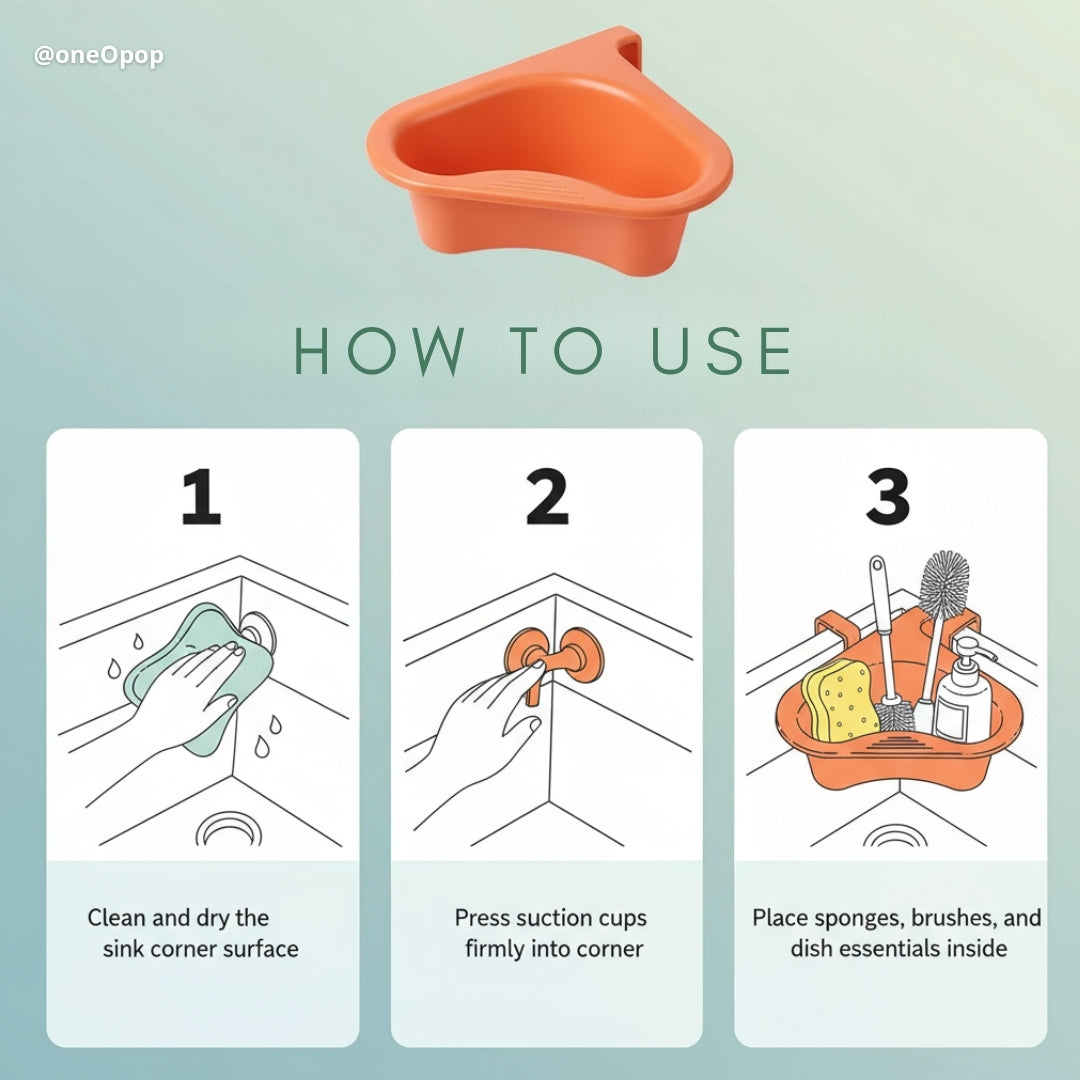 @oneOpop

HOW TO USE

1

Clean and dry the sink corner surface

2

Press suction cups firmly into corner

3

Place sponges, brushes, and dish essentials inside