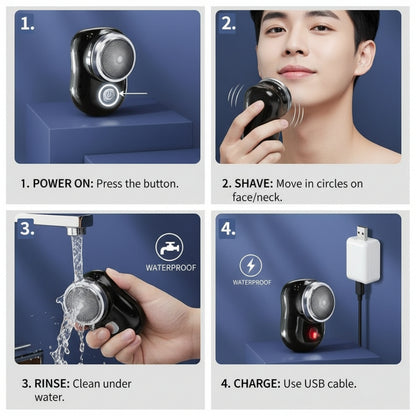 1.

1. POWER ON: Press the button.

2.

2. SHAVE: Move in circles on face/neck.

3.

WATERPROOF

3. RINSE: Clean under water.

4.

WATERPROOF

4. CHARGE: Use USB cable.