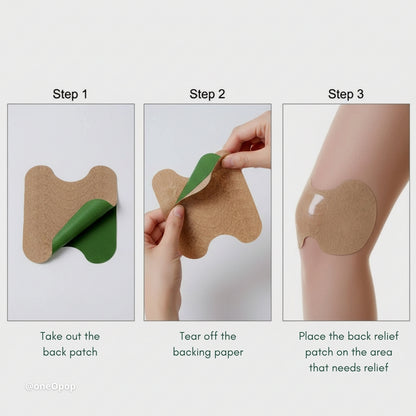 Step 1

Take out the back patch

Step 2

Tear off the backing paper

Step 3

Place the back relief patch on the area that needs relief

@oneOpop