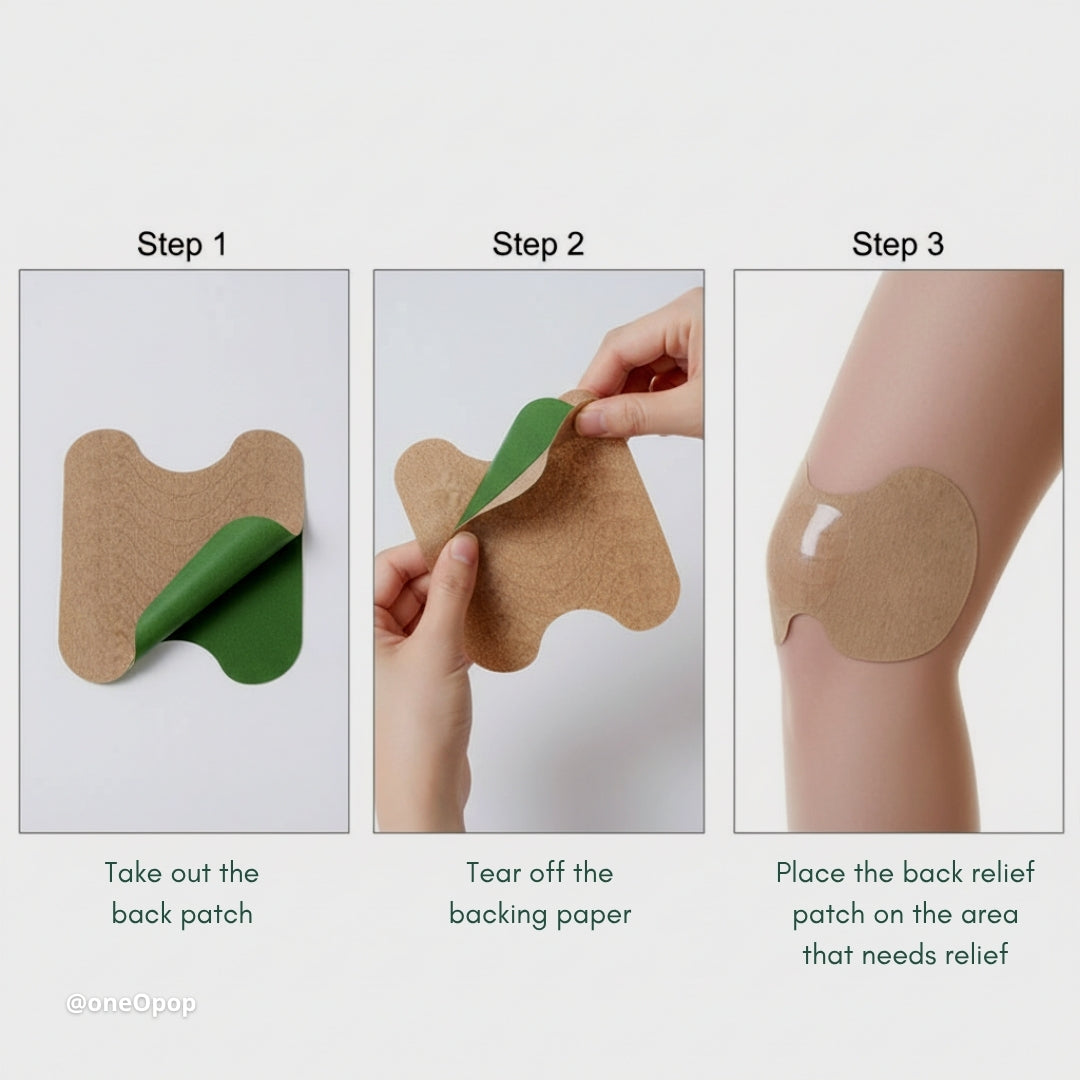 Step 1

Take out the back patch

Step 2

Tear off the backing paper

Step 3

Place the back relief patch on the area that needs relief

@oneOpop