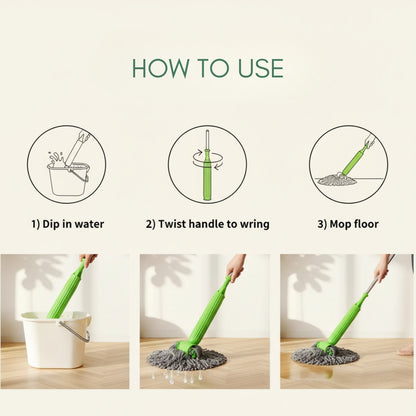 HOW TO USE

1) Dip in water

2) Twist handle to wring

3) Mop floor