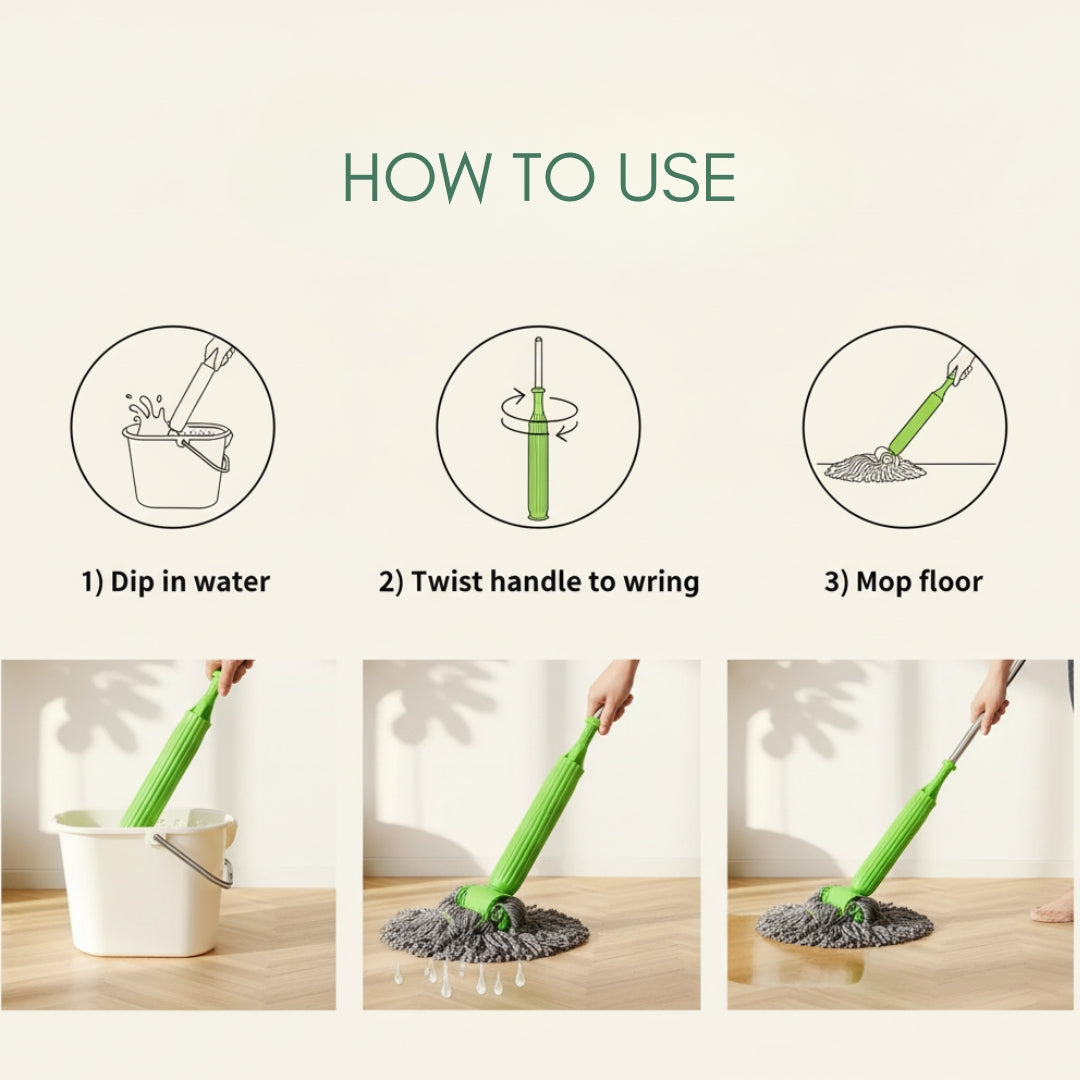 HOW TO USE

1) Dip in water

2) Twist handle to wring

3) Mop floor