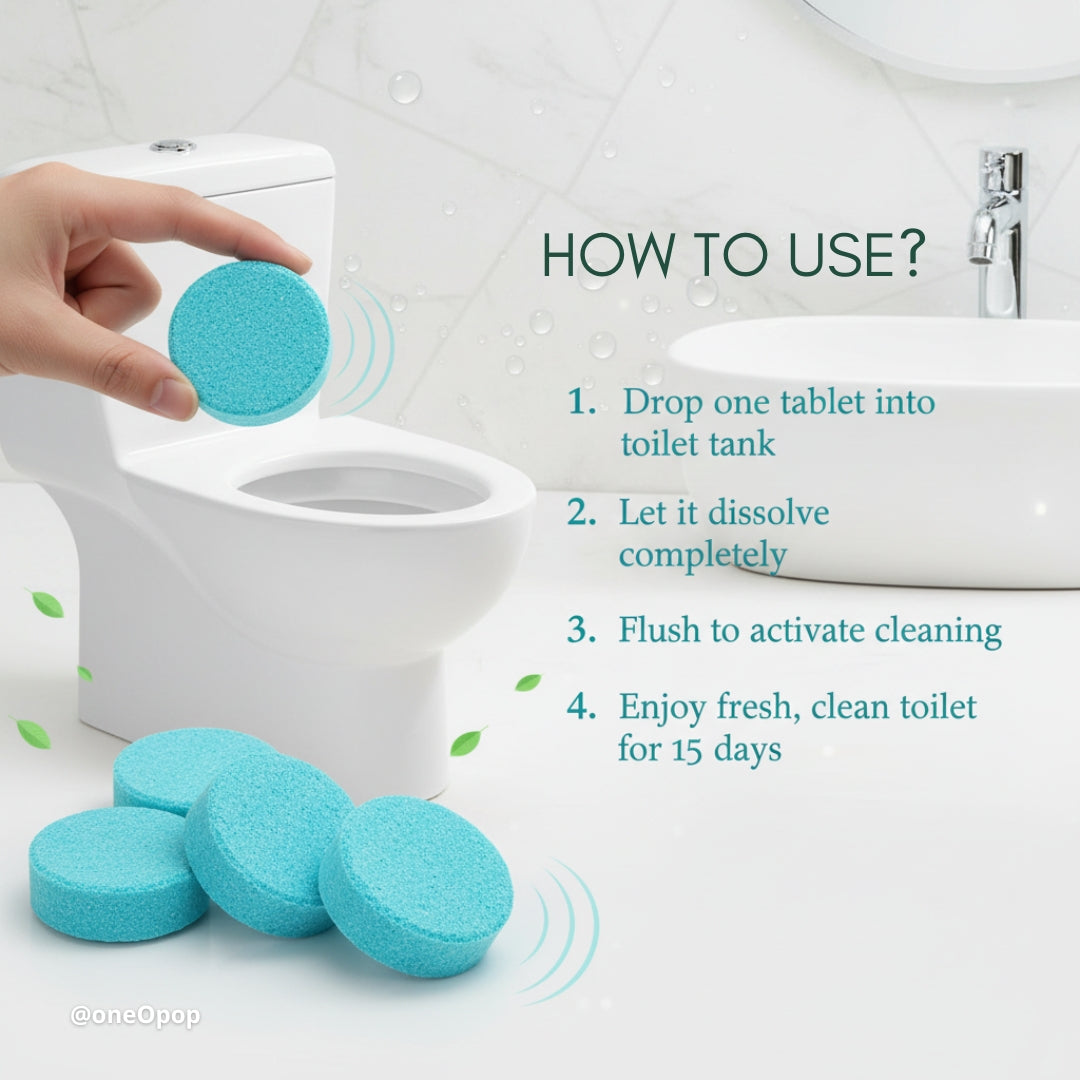 HOW TO USE?

1. Drop one tablet into toilet tank

2. Let it dissolve completely

3. Flush to activate cleaning

4. Enjoy fresh, clean toilet for 15 days

@oneOpop